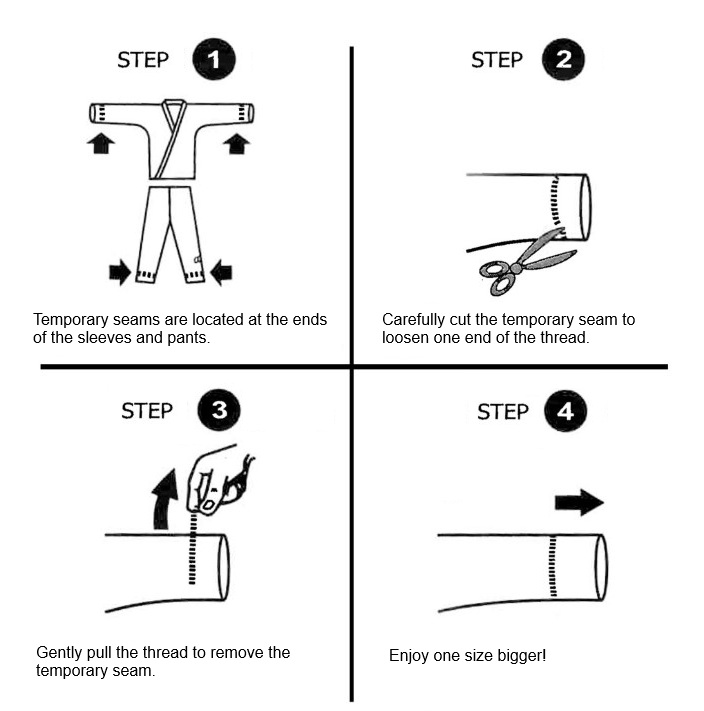 STEP 1

Temporary seams are located at the ends of the sleeves and pants.

STEP 2

Carefully cut the temporary seam to loosen one end of the thread.

STEP 3

Gently pull the thread to remove the temporary seam.

STEP 4

Enjoy one size bigger!